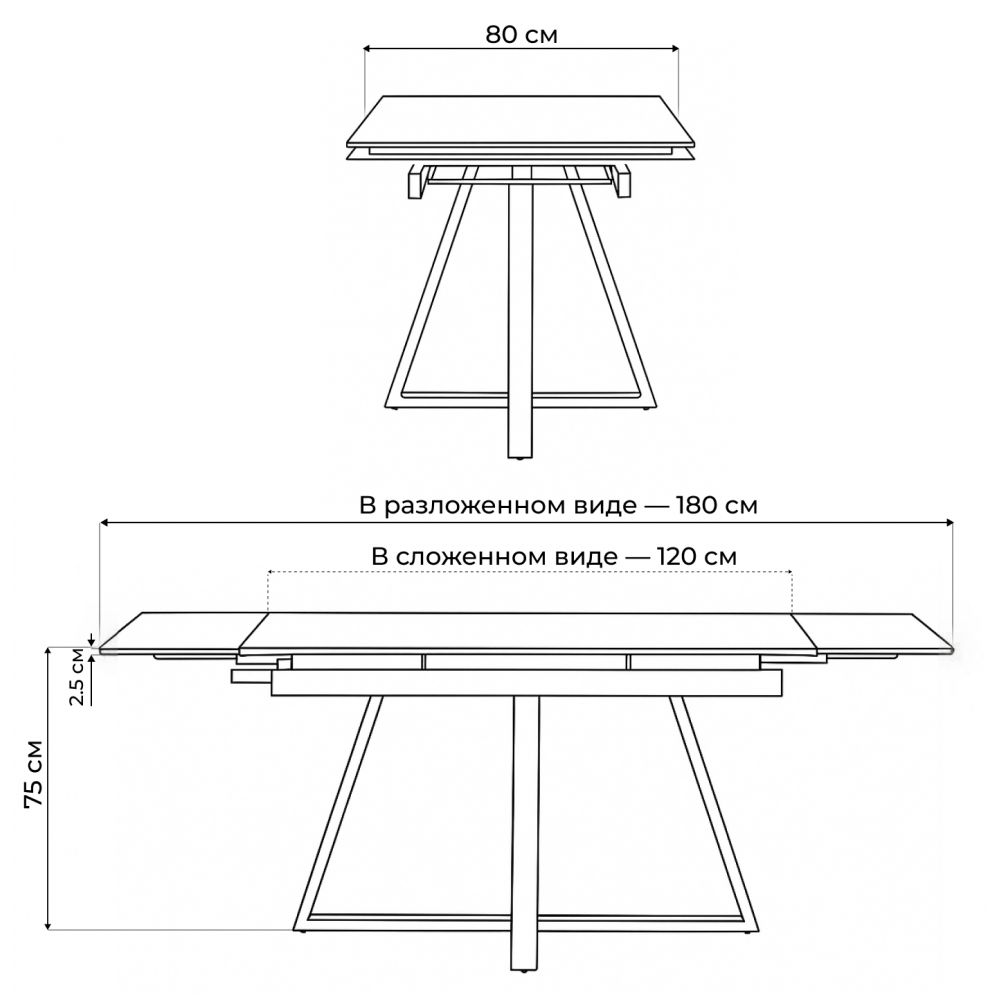 80 см

В разложенном виде — 180 см

В сложенном виде — 120 см

2.5 см

75 см