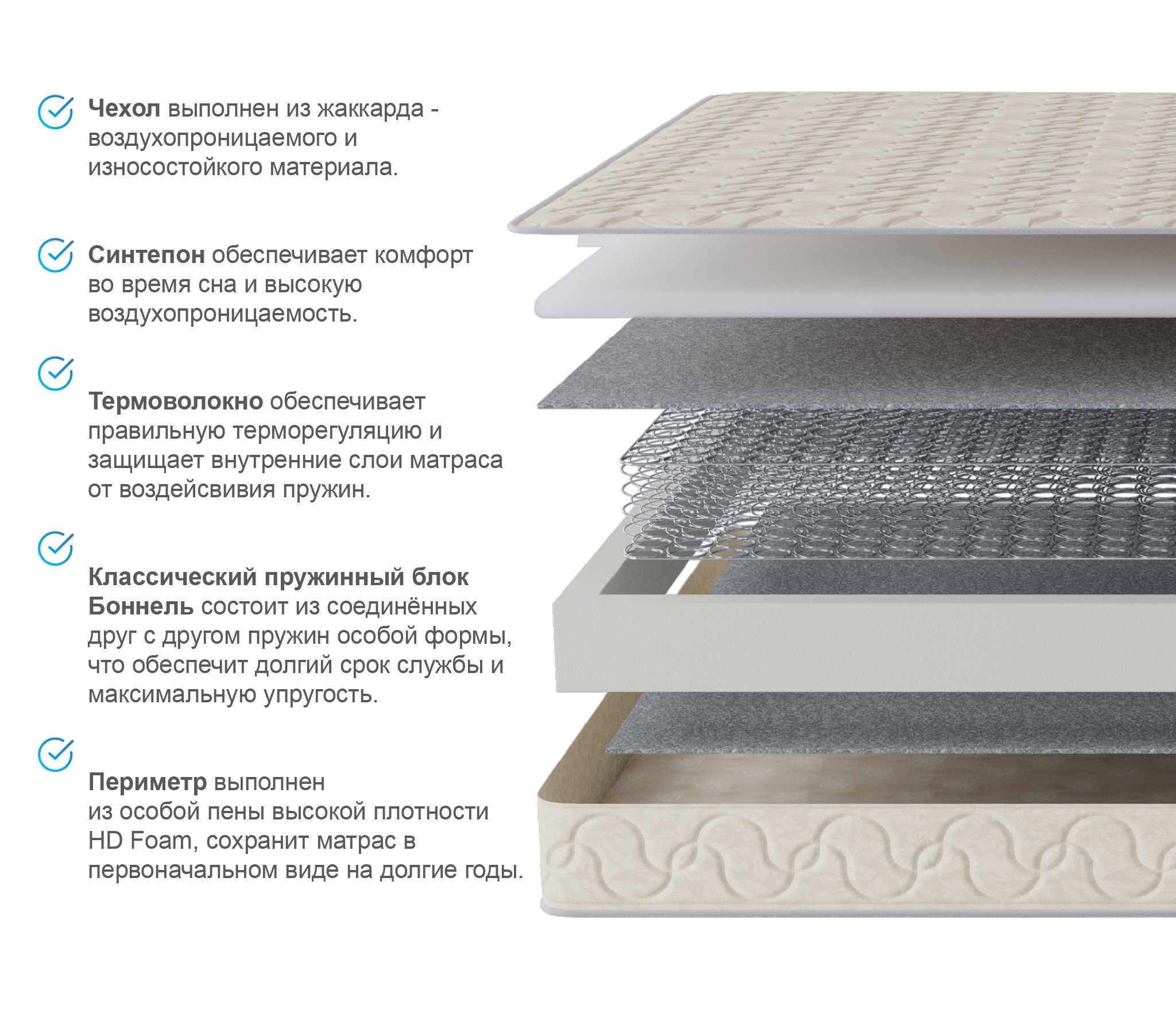 Чехол выполнен из жаккарда - воздухопроницаемого и износостойкого материала.

Синтепон обеспечивает комфорт во время сна и высокую воздухопроницаемость.

Термоволокно обеспечивает правильную терморегуляцию и защищает внутренние слои матраса от воздейсвивия пружин.

Классический пружинный блок Боннель состоит из соединённых друг с другом пружин особой формы, что обеспечит долгий срок службы и максимальную упругость.

Периметр выполнен из особой пены высокой плотности HD Foam, сохранит матрас в первоначальном виде на долгие годы.